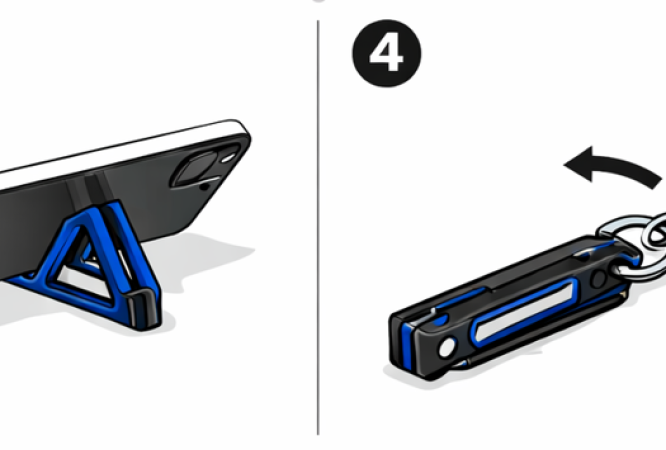 4